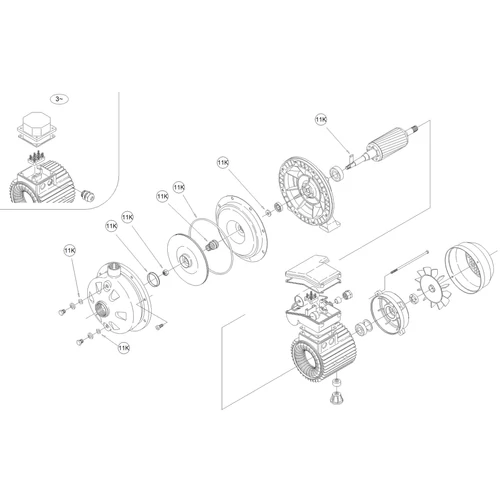 3~

11K

11K

11K

11K

11K

11K

11K

11K